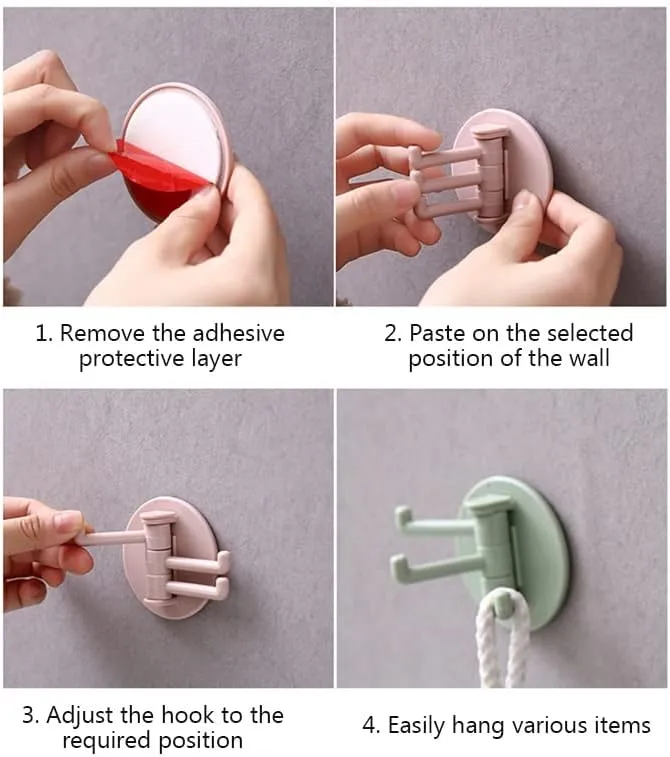 1. Remove the adhesive protective layer

2. Paste on the selected position of the wall

3. Adjust the hook to the required position

4. Easily hang various items